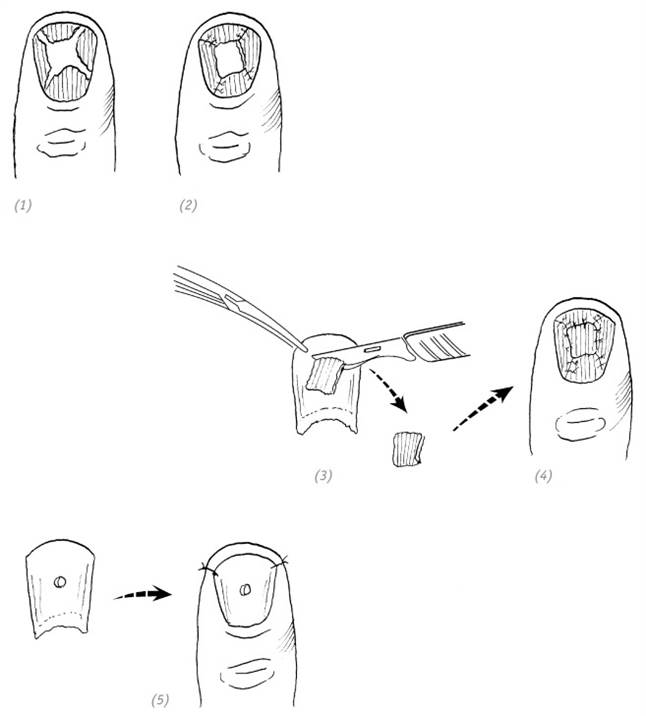 (1)
(2)
(3)
(4)
(5)