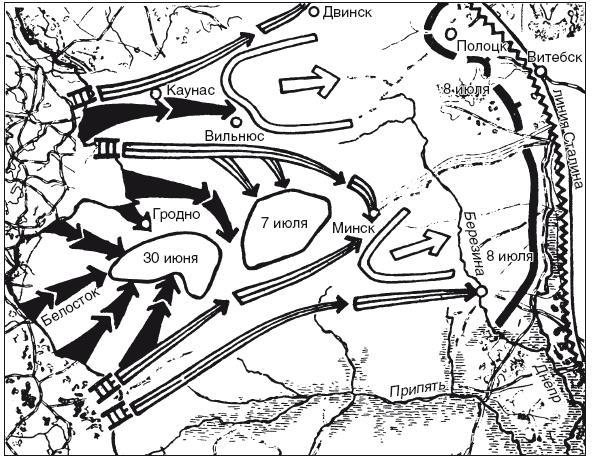 Двинск
Полоцк
Витебск
Каунас
8 июля
линия Сталина
Вильнюс
Гродно
7 июля
Минск
Березина
30 июня
8 июля
Белосток
Припять
Днепр