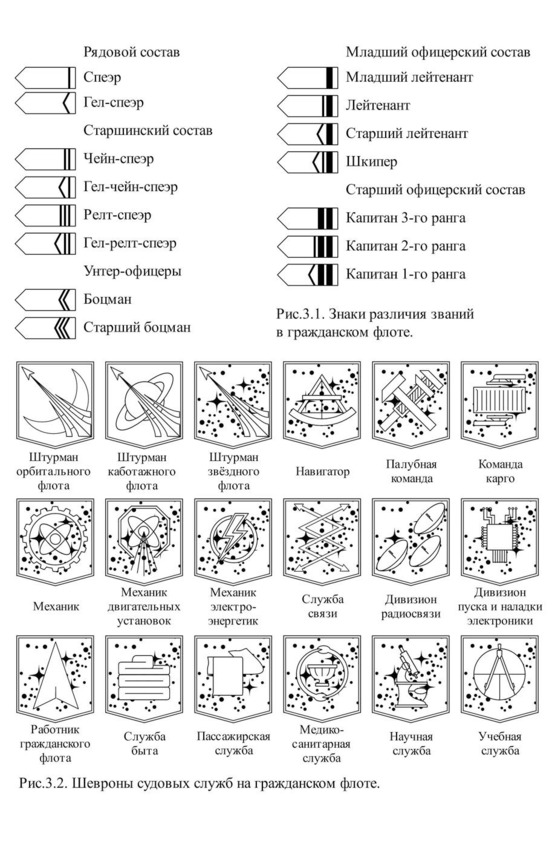 Рядовой состав

Спеэр

Гел-спеэр

Старшинский состав

Чейн-спеэр

Гел-чейн-спеэр

Релт-спеэр

Гел-релт-спеэр

Унтер-офицеры

Боцман

Старший боцман

Младший офицерский состав

Младший лейтенант

Лейтенант

Старший лейтенант

Шкипер

Старший офицерский состав

Капитан 3-го ранга

Капитан 2-го ранга

Капитан 1-го ранга

Рис.3.1. Знаки различия званий в гражданском флоте.

Штурман орбитального флота

Штурман каботажного флота

Штурман звёздного флота

Навигатор

Палубная команда

Команда карго

Механик

Механик двигательных установок

Механик электро-энергетик

Служба связи

Дивизион радиосвязи

Дивизион пуска и наладки электроники

Работник гражданского флота

Служба быта

Пассажирская служба

Медико-санитарная служба

Научная служба

Учебная служба

Рис.3.2. Шевроны судовых служб на гражданском флоте.