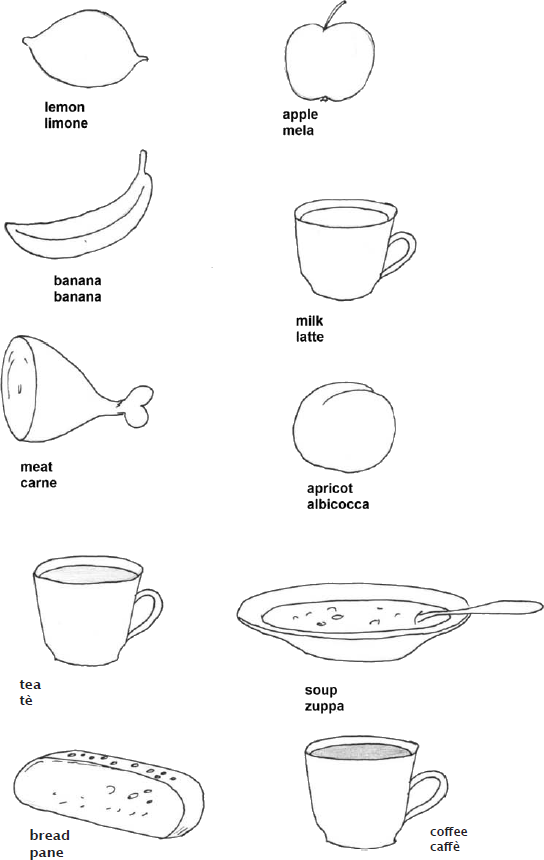 lemon
limone

apple
mela

banana
banana

milk
latte

meat
carne

apricot
albicocca

tea
tè

soup
zuppa

bread
pane

coffee
caffè