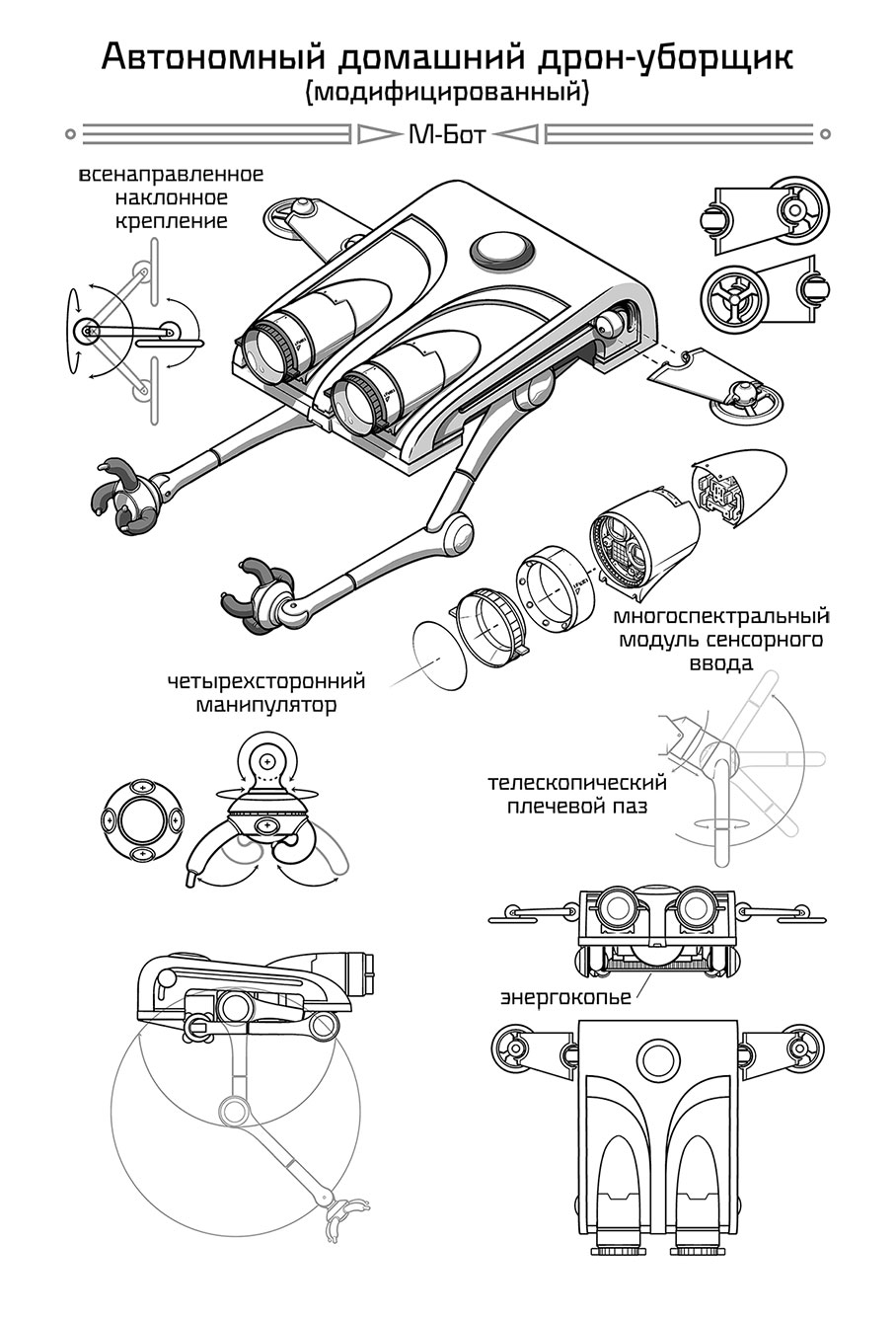 Автономный домашний дрон-уборщик
(модифицированный)

М-Бот

всенаправленное наклонное крепление

многоспектральный модуль сенсорного ввода

четырехсторонний манипулятор

телескопический плечевой паз

энергокопье