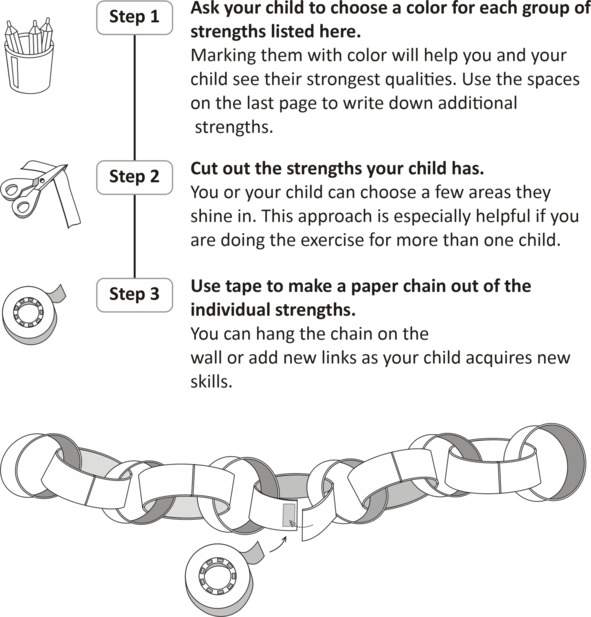 Step 1

Ask your child to choose a color for each group of strengths listed here.
Marking them with color will help you and your child see their strongest qualities. Use the spaces on the last page to write down additional strengths.

Step 2

Cut out the strengths your child has.
You or your child can choose a few areas they shine in. This approach is especially helpful if you are doing the exercise for more than one child.

Step 3

Use tape to make a paper chain out of the individual strengths.
You can hang the chain on the wall or add new links as your child acquires new skills.