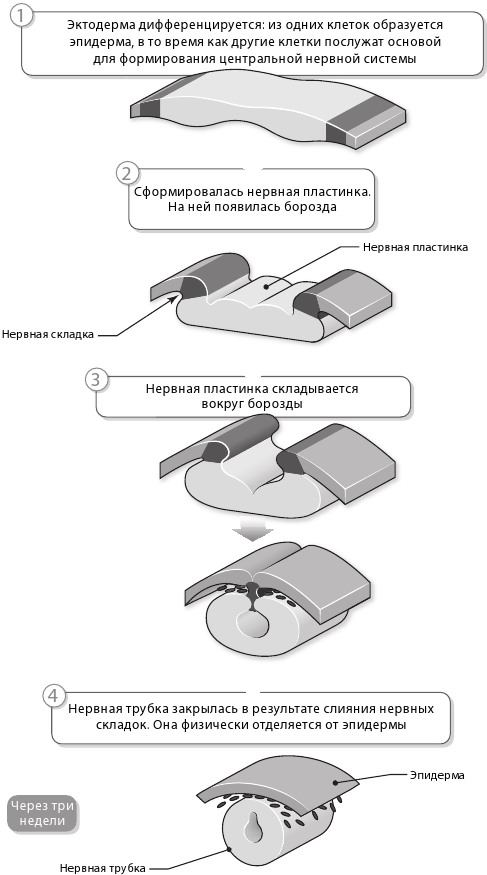 1

Эктодерма дифференцируется: из одних клеток образуется эпидерма, в то время как другие клетки послужат основой для формирования центральной нервной системы

2

Сформировалась нервная пластинка. На ней появилась борозда

Нервная пластинка

Нервная складка

3

Нервная пластинка складывается вокруг борозды

4

Нервная трубка закрылась в результате слияния нервных складок. Она физически отделяется от эпидермы

Эпидерма

Через три недели

Нервная трубка