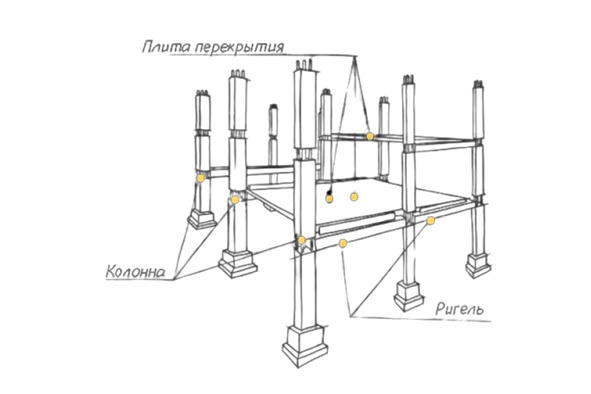 Плита перекрытия

Колонна

Ригель