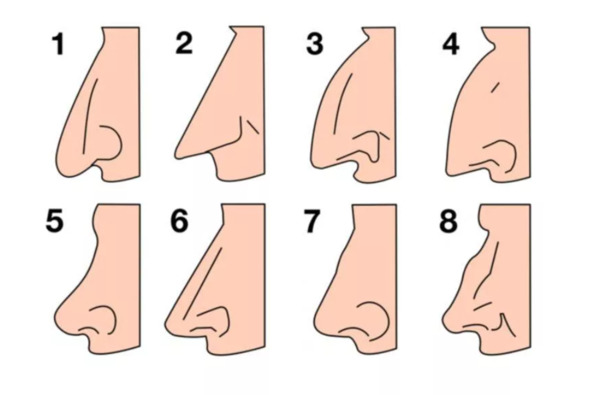 1 2 3 4

5 6 7 8