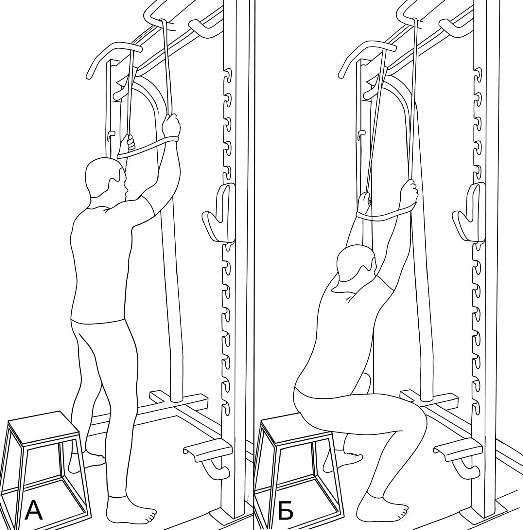 А

Б