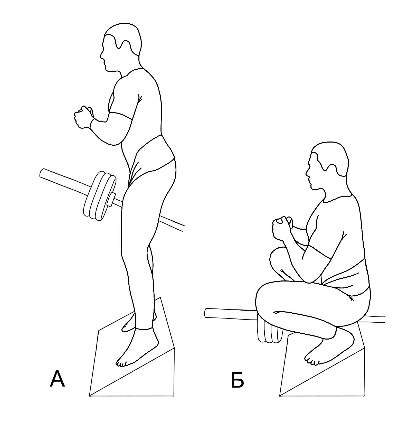 А

Б