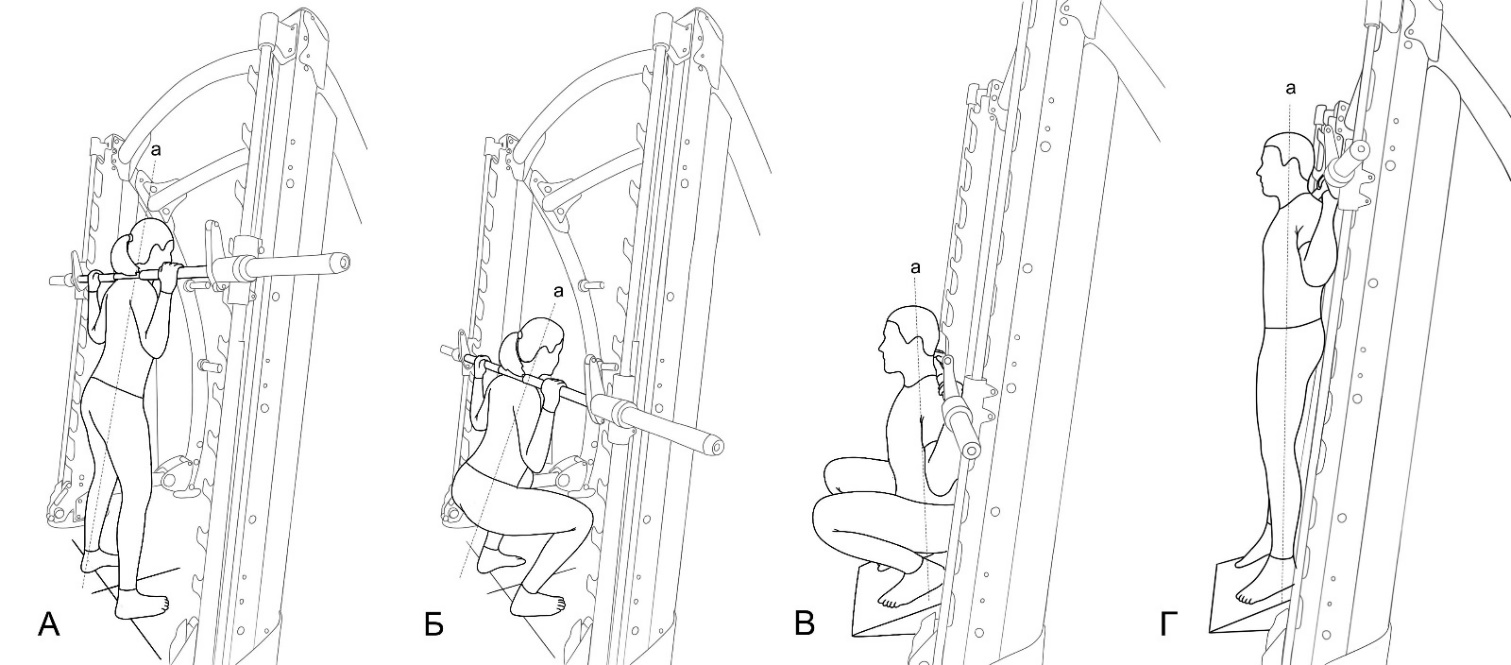 a
А
a
Б
a
В
a
Г