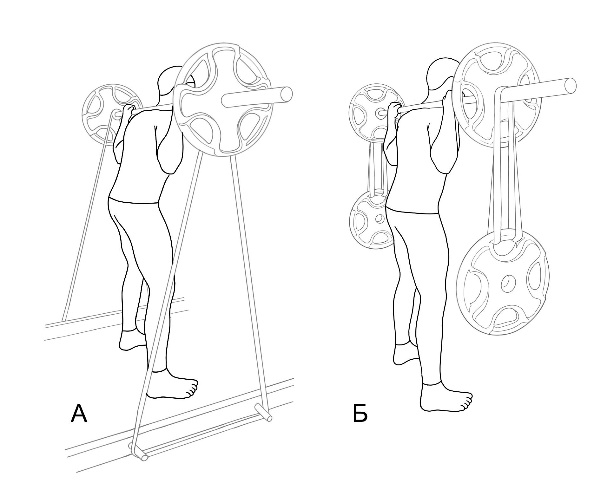 А

Б