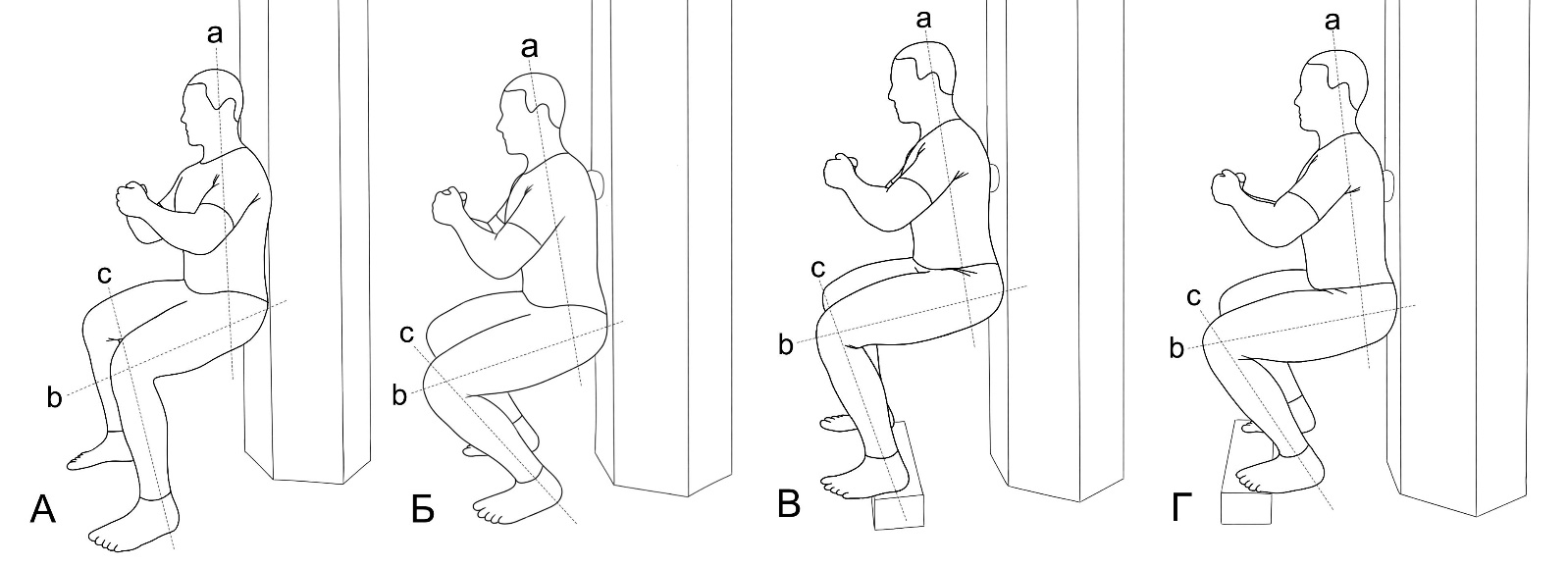 a
c
b
А

a
c
b
Б

a
c
b
В

a
c
b
Г