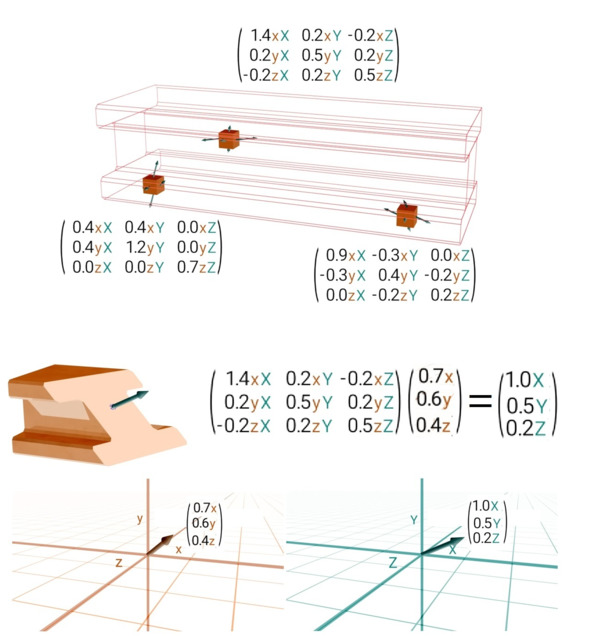 $\begin{pmatrix} 1.4xX & 0.2xY & -0.2xZ \\ 0.2yX & 0.5yY & 0.2yZ \\ -0.2zX & 0.2zY & 0.5zZ \end{pmatrix}$

$\begin{pmatrix} 0.4xX & 0.4xY & 0.0xZ \\ 0.4yX & 1.2yY & 0.0yZ \\ 0.0zX & 0.0zY & 0.7zZ \end{pmatrix}$

$\begin{pmatrix} 0.9xX & -0.3xY & 0.0xZ \\ -0.3yX & 0.4yY & -0.2yZ \\ 0.0zX & -0.2zY & 0.2zZ \end{pmatrix}$

$\begin{pmatrix} 1.4xX & 0.2xY & -0.2xZ \\ 0.2yX & 0.5yY & 0.2yZ \\ -0.2zX & 0.2zY & 0.5zZ \end{pmatrix} \begin{pmatrix} 0.7x \\ 0.6y \\ 0.4z \end{pmatrix} = \begin{pmatrix} 1.0X \\ 0.5Y \\ 0.2Z \end{pmatrix}$

y
x
z
$\begin{pmatrix} 0.7x \\ 0.6y \\ 0.4z \end{pmatrix}$

Y
X
Z
$\begin{pmatrix} 1.0X \\ 0.5Y \\ 0.2Z \end{pmatrix}$