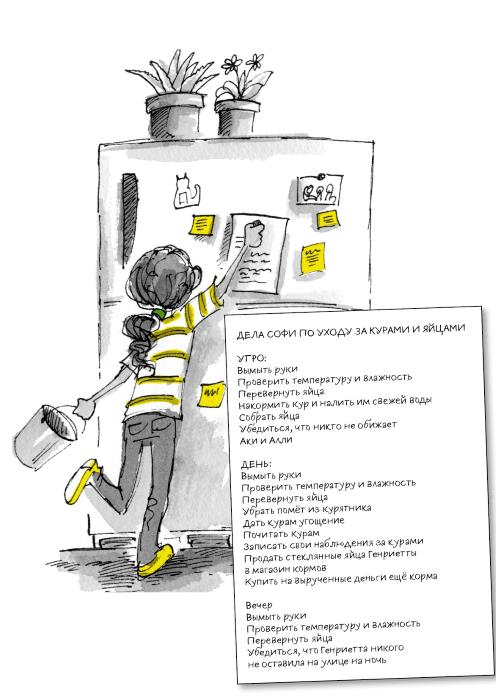 ДЕЛА СОФИ ПО УХОДУ ЗА КУРАМИ И ЯЙЦАМИ

УТРО:
Вымыть руки
Проверить температуру и влажность
Перевернуть яйца
Накормить кур и налить им свежей воды
Собрать яйца
Убедиться, что никто не обижает Аки и Алли

ДЕНЬ:
Вымыть руки
Проверить температуру и влажность
Перевернуть яйца
Убрать помёт из курятника
Дать курам угощение
Почитать курам
Записать свои наблюдения за курами
Продать стеклянные яйца Генриетты в магазин кормов
Купить на вырученные деньги ещё корма

Вечер
Вымыть руки
Проверить температуру и влажность
Перевернуть яйца
Убедиться, что Генриетта никого не оставила на улице на ночь