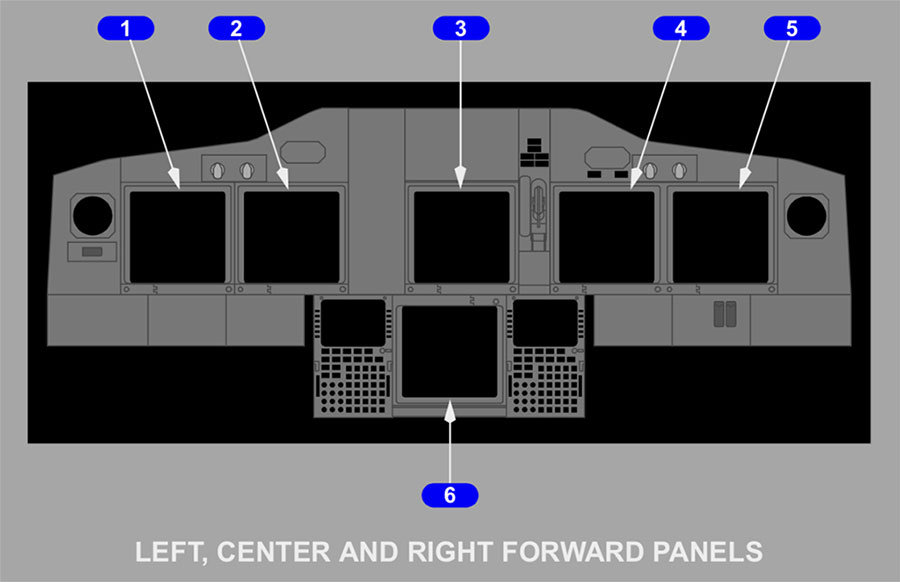 1
2
3
4
5
6
LEFT, CENTER AND RIGHT FORWARD PANELS