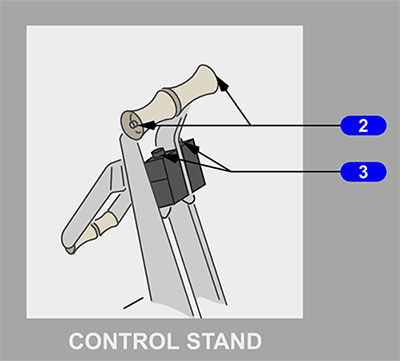 2

3

CONTROL STAND