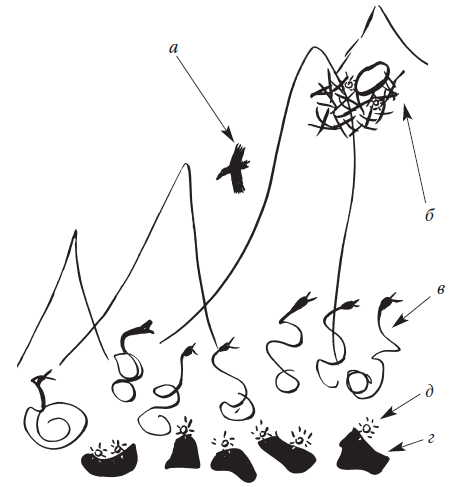 а
б
в
д
г