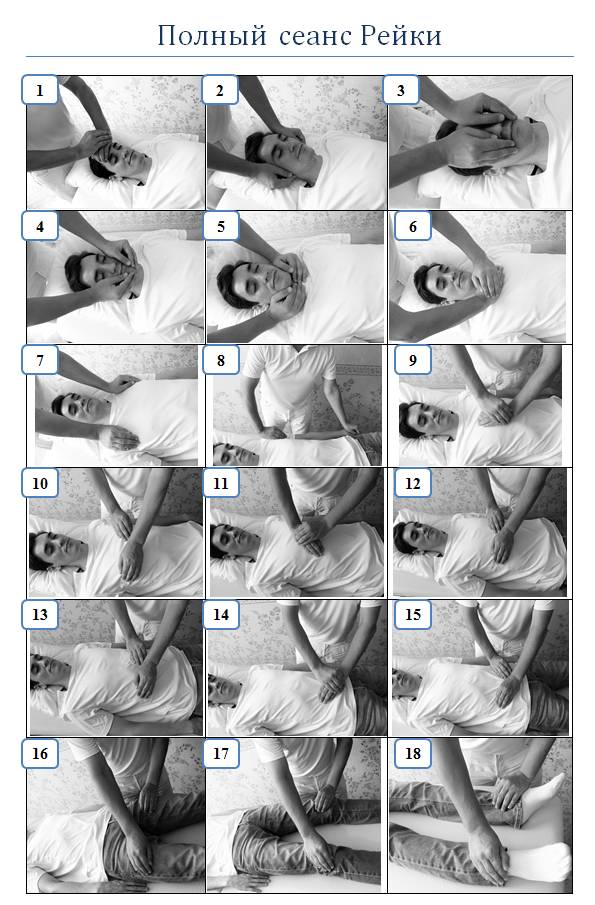 Полный сеанс Рейки

1
2
3
4
5
6
7
8
9
10
11
12
13
14
15
16
17
18